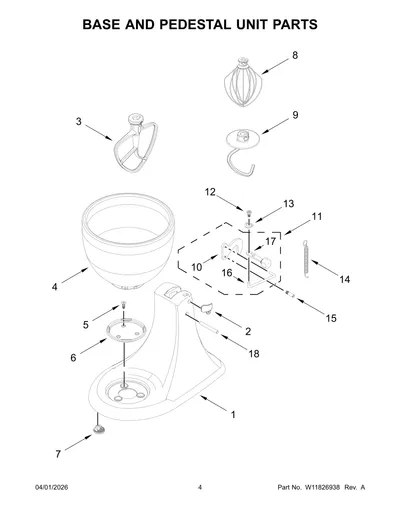 BASE AND PEDESTAL UNIT PARTS

8

3

9

12

13

11

17

10

16

14

4

15

5

2

6

18

1

7

04/01/2026

4

Part No. W11826938 Rev. A