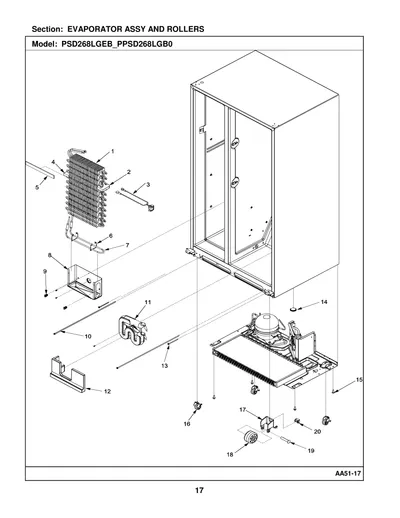 Section: EVAPORATOR ASSY AND ROLLERS

Model: PSD268LGEB_PPSD268LGB0

1
2
3
4
5
6
7
8
9
10
11
12
13
14
15
16
17
18
19
20

AA51-17

17