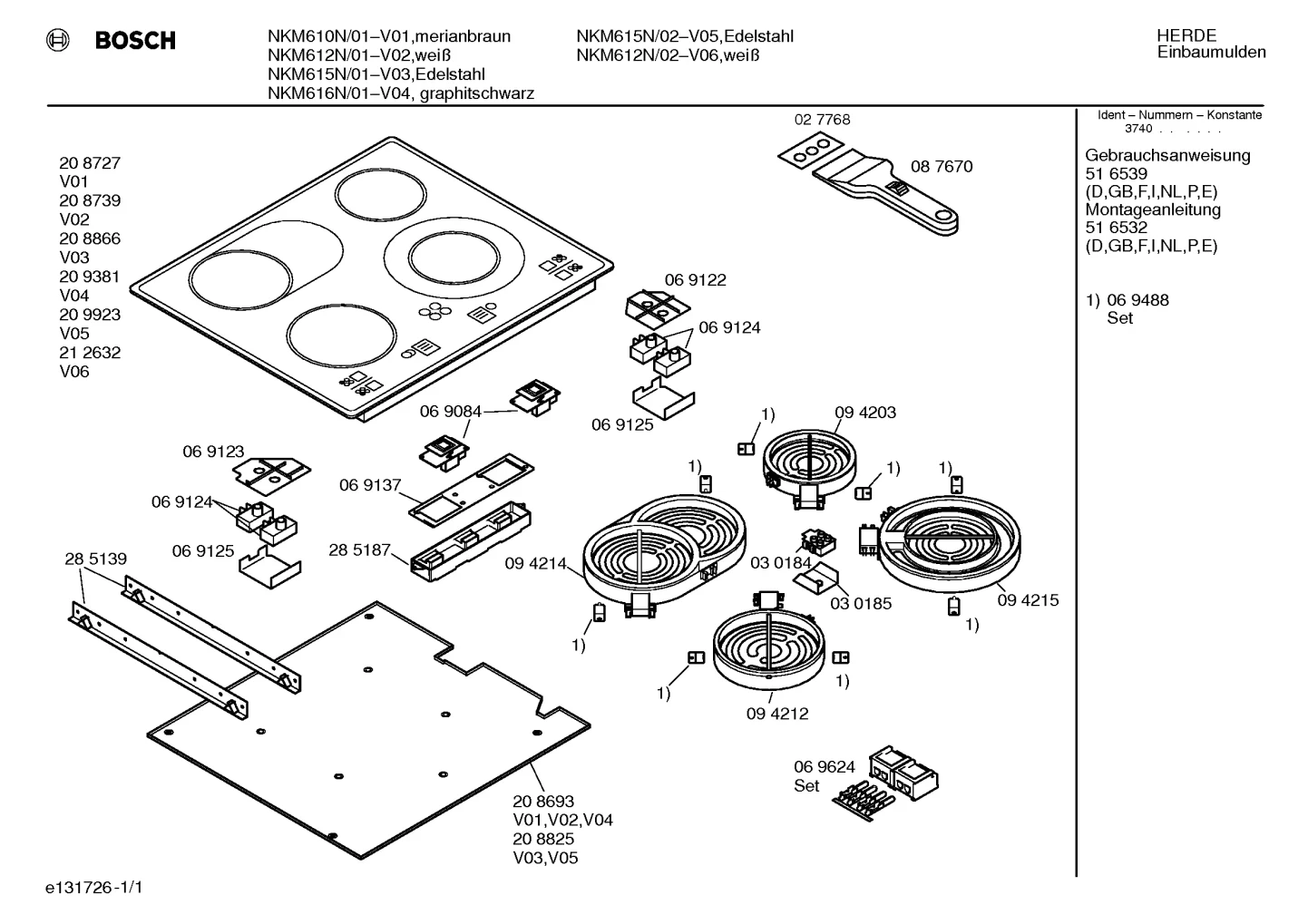 BOSCH

NKM610N/01–V01,merianbraun
NKM612N/01–V02,weiß
NKM615N/01–V03,Edelstahl
NKM616N/01–V04, graphitschwarz

NKM615N/02–V05,Edelstahl
NKM612N/02–V06,weiß

HERDE
Einbaumulden

Ident – Nummern – Konstante
3740 . . . . . .

Gebrauchsanweisung
51 6539
(D,GB,F,I,NL,P,E)
Montageanleitung
51 6532
(D,GB,F,I,NL,P,E)

1) 06 9488
Set

20 8727
V01
20 8739
V02
20 8866
V03
20 9381
V04
20 9923
V05
21 2632
V06

02 7768
08 7670
06 9122
06 9124
06 9125
06 9084
06 9123
06 9124
06 9125
06 9137
28 5187
28 5139
1)
09 4203
1)
1)
1)
09 4214
03 0184
03 0185
09 4215
1)
1)
1)
1)
09 4212
06 9624
Set
20 8693
V01,V02,V04
20 8825
V03,V05

e131726-1/1