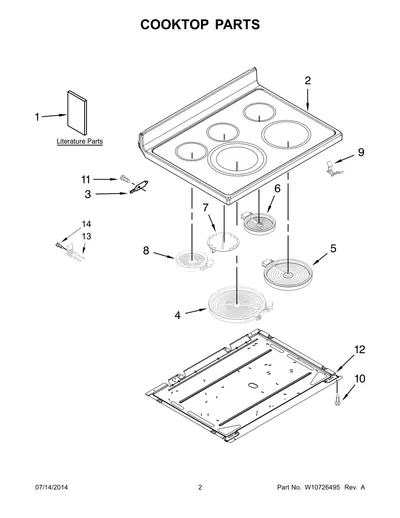 COOKTOP PARTS

1
Literature Parts
2
9
11
3
6
7
14
13
8
5
4
12
10

07/14/2014
2
Part No. W10726495 Rev. A