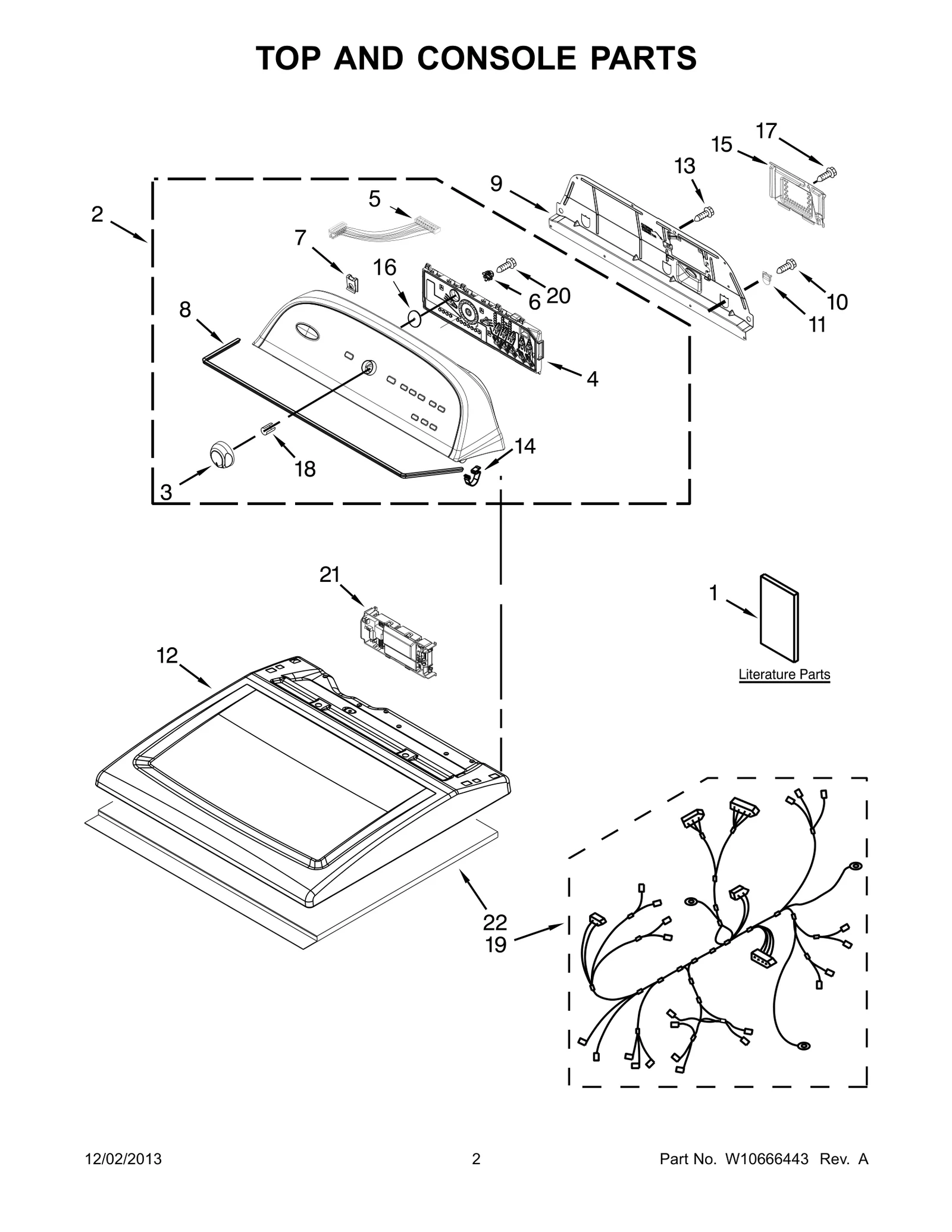 TOP AND CONSOLE PARTS

17
15
13
9
5
2
7
16
20
6
10
11
8
4
14
18
3
21
1
Literature Parts
12
22
19

12/02/2013
2
Part No. W10666443 Rev. A