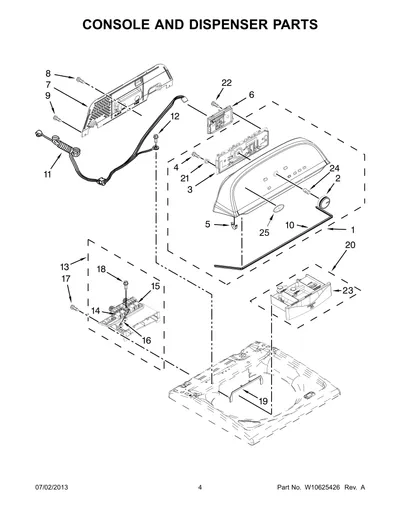 CONSOLE AND DISPENSER PARTS

8
7
9
11
12
22
6
4
21
3
24
2
5
25
10
1
20
23
13
18
17
15
14
16
19

07/02/2013

4

Part No. W10625426 Rev. A