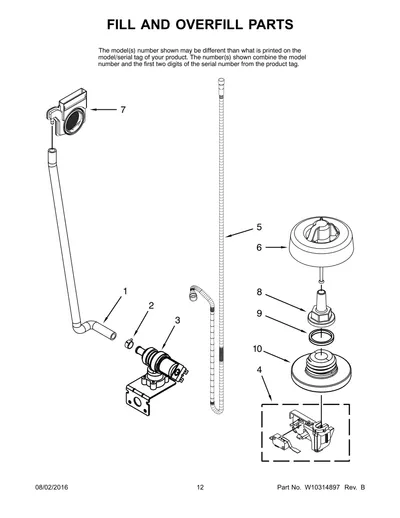 FILL AND OVERFILL PARTS

The model(s) number shown may be different than what is printed on the model/serial tag of your product. The number(s) shown combine the model number and the first two digits of the serial number from the product tag.

7

5

6

1

2

3

8

9

10

4

08/02/2016

12

Part No. W10314897 Rev. B