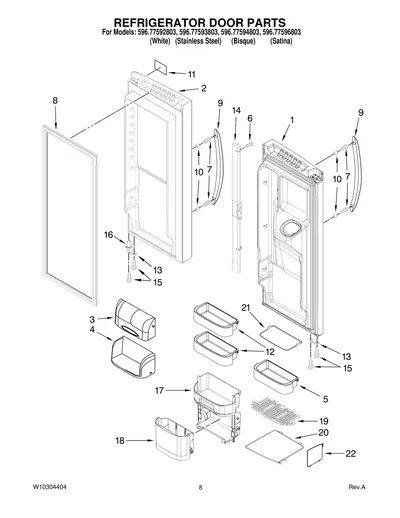 REFRIGERATOR DOOR PARTS
For Models: 596.77592803, 596.77593803, 596.77594803, 596.77596803
(White) (Stainless Steel) (Bisque) (Satina)

11
2
8
9
14
6
1
9
10
7
10
7
16
13
15
3
4
21
12
13
15
17
5
19
20
18
22

W10304404
8
Rev.A