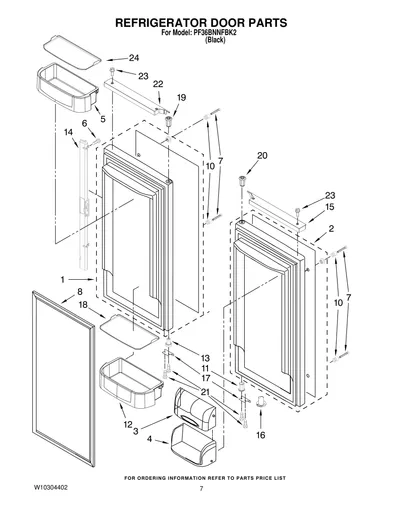 REFRIGERATOR DOOR PARTS
For Model: PF36BNNFBK2
(Black)

24
23
22
19
5
6
14
10
7
20
23
15
2
1
8
18
10
7
13
11
17
21
12
3
4
16

FOR ORDERING INFORMATION REFER TO PARTS PRICE LIST

W10304402

7