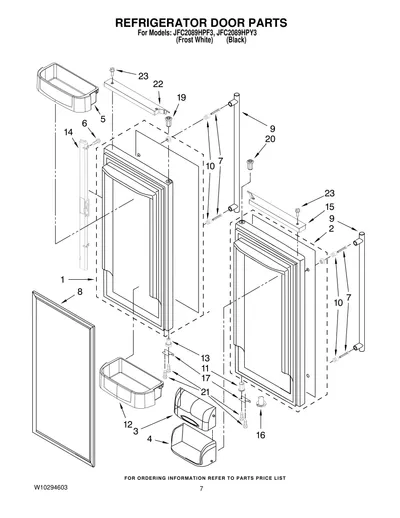 REFRIGERATOR DOOR PARTS
For Models: JFC2089HPF3, JFC2089HPY3
(Frost White) (Black)

23
22
19
5
6
14
9
20
10
7
23
15
9
2
1
8
10
7
13
11
17
21
12
3
4
16

FOR ORDERING INFORMATION REFER TO PARTS PRICE LIST

W10294603

7