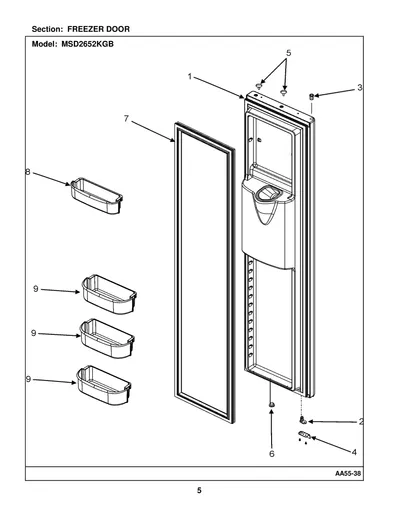 Section: FREEZER DOOR

Model: MSD2652KGB

5

1

3

7

8

9

9

9

2

4

6

AA55-38

5