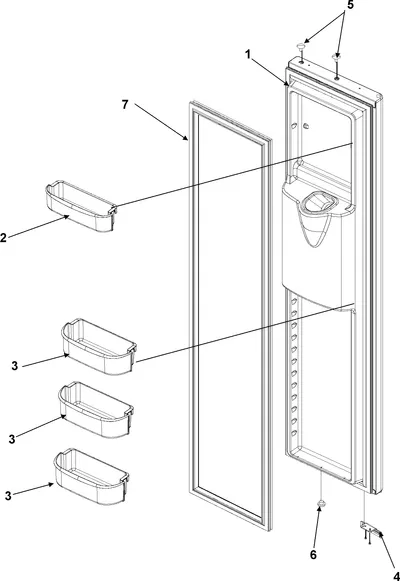 5
1
7
2
3
3
3
6
4