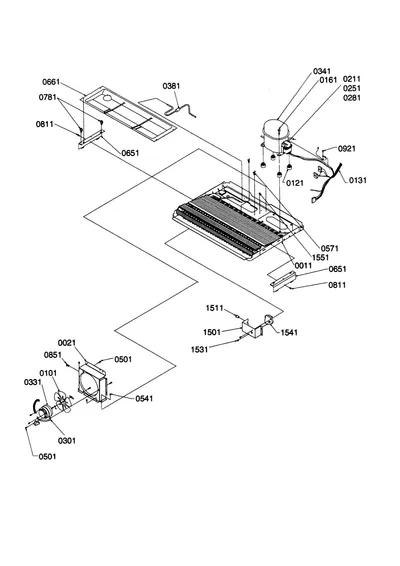 0661
0781
0811
0651
0381
0341
0161
0211
0251
0281
0921
0121
0131
0571
1551
0011
0651
0811
1511
1501
1541
1531
0021
0851
0501
0101
0331
0541
0301
0501