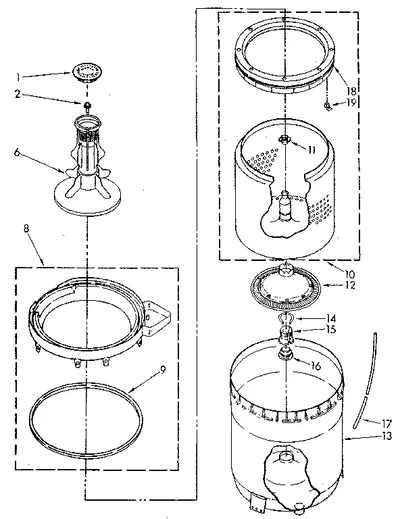 1
2
6
8
9
18
19
11
10
12
14
15
16
17
13