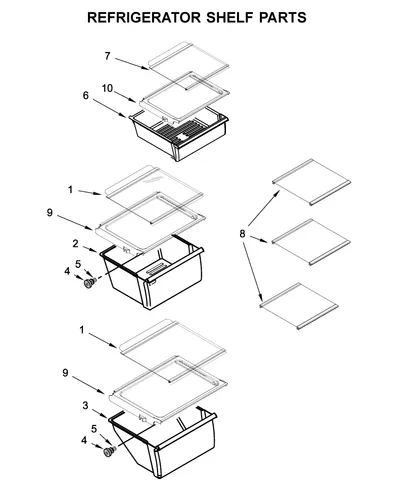 REFRIGERATOR SHELF PARTS

7

10

6

1

9

2

5

4

8

1

9

3

5

4