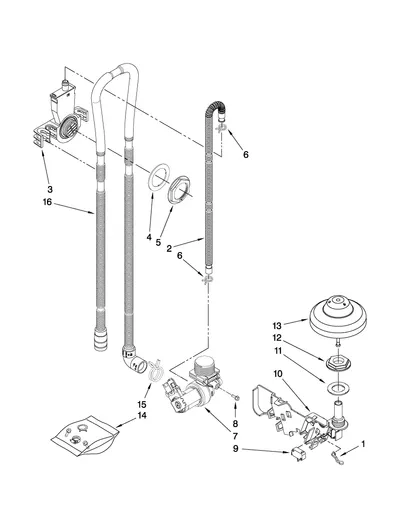 6
3
16
4
5
2
6
13
12
11
10
15
14
8
7
9
1