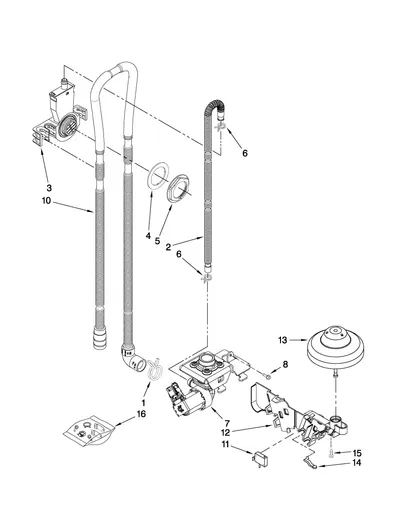 6
3
10
4
5
2
6
13
8
1
16
7
12
11
15
14