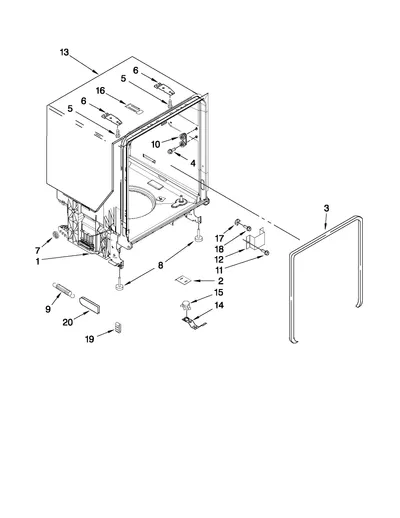 13
6
5
16
6
5
10
4
3
17
18
12
11
7
1
8
2
15
14
9
20
19