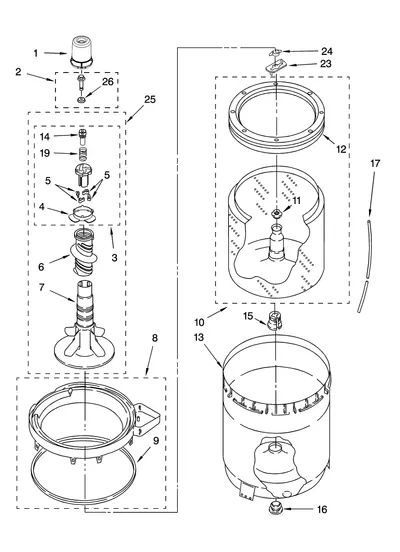 1
2
26
25
14
19
5
5
4
3
6
7
8
9
24
23
12
17
11
10
15
13
16