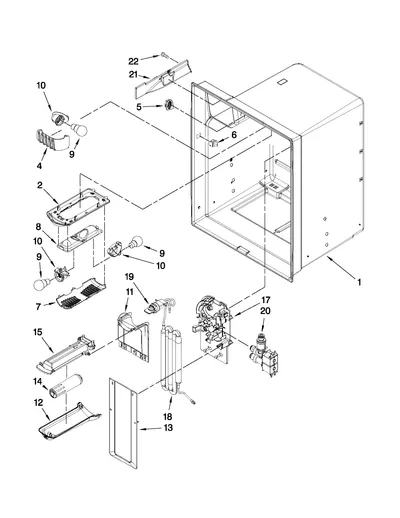 22
21
10
5
6
9
4
2
8
10
9
9
10
7
19
11
17
20
1
15
14
12
18
13