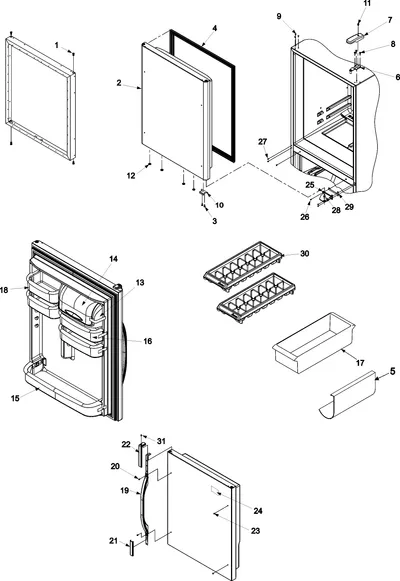 1
2
4
9
11
7
8
6
27
12
10
3
25
26
28
29
14
13
18
16
15
30
17
5
22
31
20
19
24
23
21