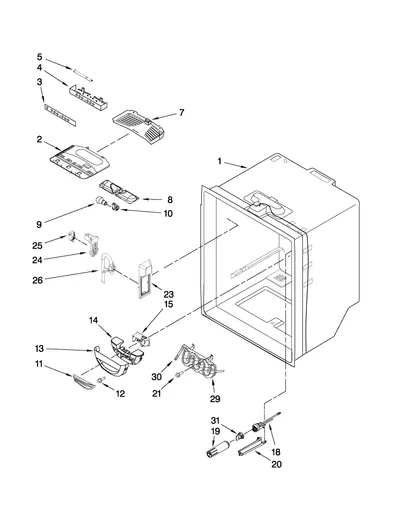 5
4
3
7
2
1
8
9
10
25
24
26
23
15
14
13
11
12
30
21
29
31
19
18
20