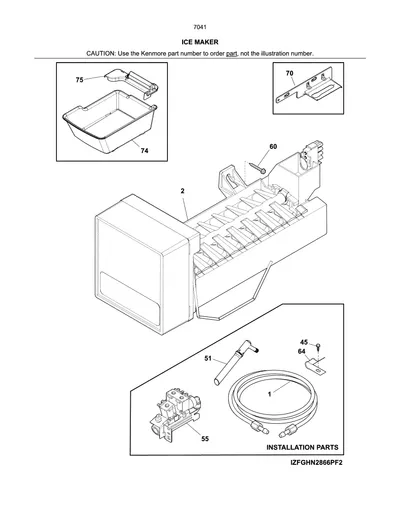 7041

ICE MAKER

CAUTION: Use the Kenmore part number to order part, not the illustration number.

75

74

70

60

2

45

64

51

1

55

INSTALLATION PARTS

IZFGHN2866PF2