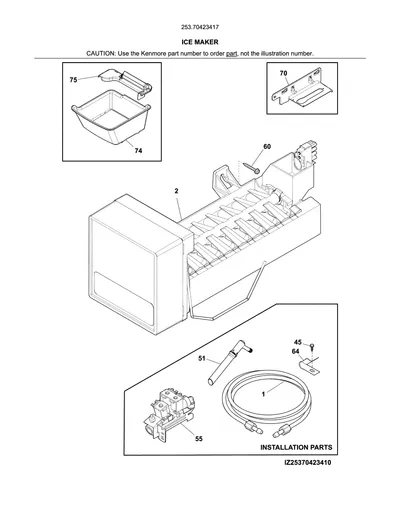 253.70423417

ICE MAKER

CAUTION: Use the Kenmore part number to order part, not the illustration number.

75

74

70

60

2

45

64

51

1

55

INSTALLATION PARTS

IZ25370423410