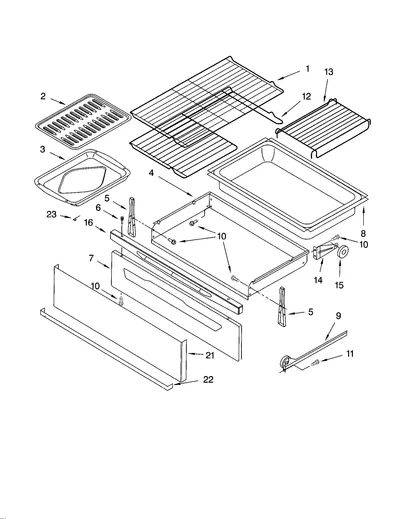 1
13
2
12
3
4
5
6
23
16
10
8
10
7
14
15
10
5
9
11
21
22