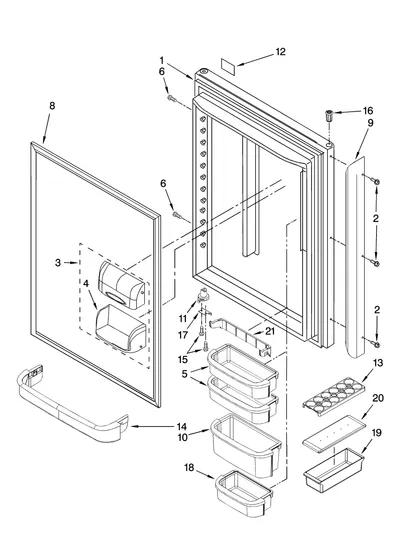 12
1
6
16
9
8
6
2
3
4
11
17
21
2
15
5
13
20
14
10
19
18