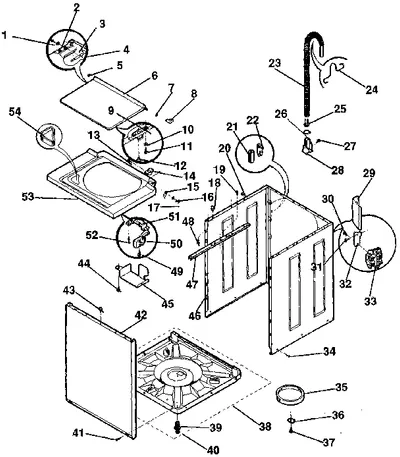 1
2
3
4
5
6
7
8
9
10
11
12
13
14
15
16
17
18
19
20
21
22
23
24
25
26
27
28
29
30
31
32
33
34
35
36
37
38
39
40
41
42
43
44
45
46
47
48
49
50
51
52
53
54