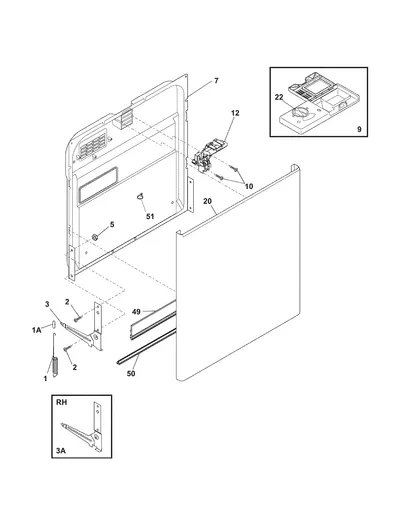 7
22
9
12
10
20
51
5
3
2
49
1A
2
1
50
RH
3A