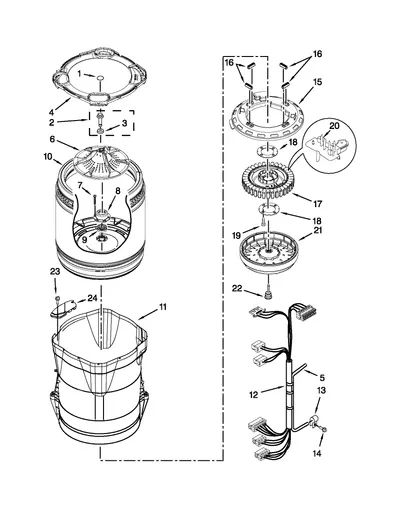 1
4
2
3
6
10
7
8
9
23
24
11
16
16
15
20
18
17
18
19
21
22
5
12
13
14