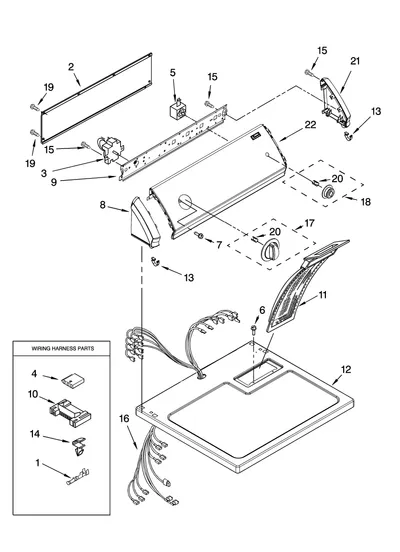 2
19
19
15
3
9
5
15
15
21
13
22
20
18
8
7
20
17
13
11
6
12
WIRING HARNESS PARTS
4
10
14
1
16