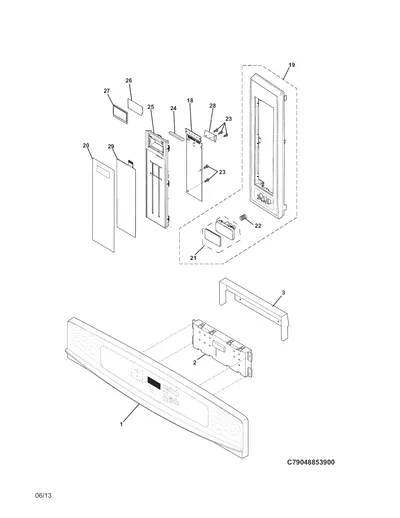 19
26
27
25
24
18
28
23
20
29
23
22
21
3
2
1
C79048853900
06/13