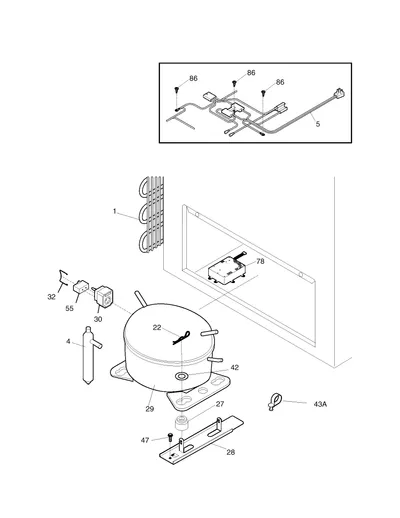 86
86
86
5
1
78
32
55
30
22
4
42
29
27
43A
47
28