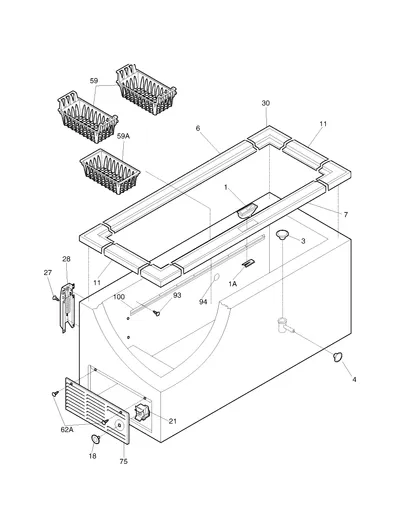 59
59A
30
6
11
1
7
3
28
27
11
1A
100
93
94
4
21
62A
18
75