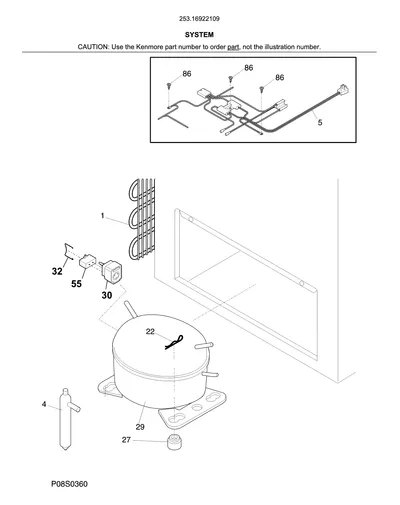 253.16922109

SYSTEM

CAUTION: Use the Kenmore part number to order part, not the illustration number.

86
86
86
5

1
32
55
30
22
4
29
27

P08S0360