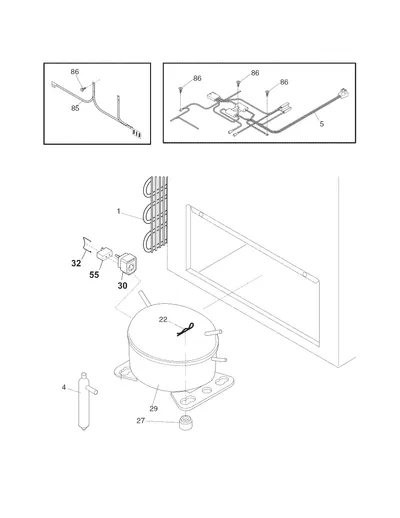 86
85
86
86
86
5
1
32
55
30
22
4
29
27