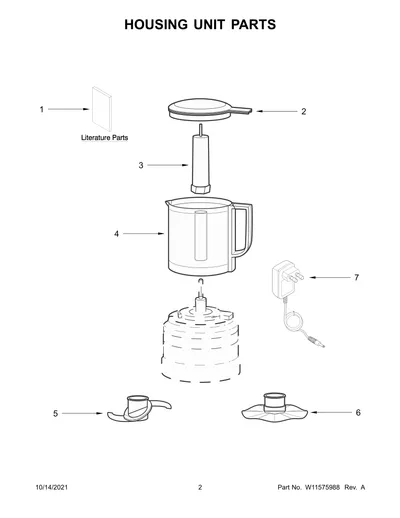 HOUSING UNIT PARTS

1

Literature Parts

2

3

4

7

5

6

10/14/2021

2

Part No. W11575988 Rev. A