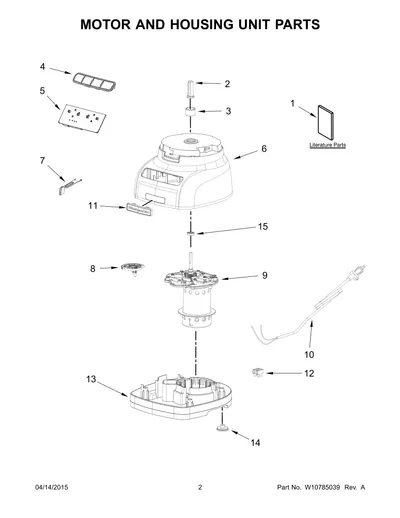 MOTOR AND HOUSING UNIT PARTS

4

2

5

3

1

Literature Parts

6

7

11

15

8

9

10

12

13

14

04/14/2015

2

Part No. W10785039 Rev. A