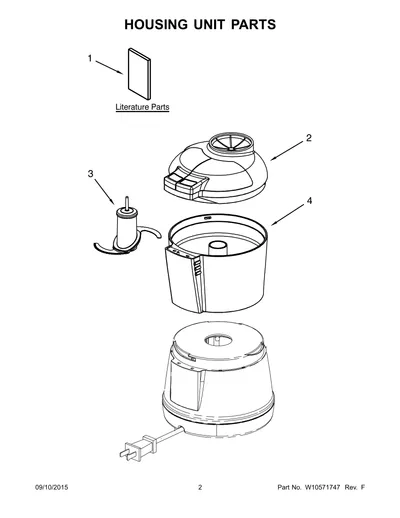 HOUSING UNIT PARTS

1

Literature Parts

2

3

4

09/10/2015

2

Part No. W10571747 Rev. F