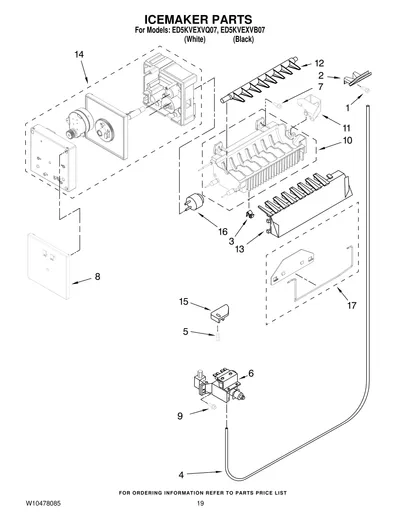 ICEMAKER PARTS
For Models: ED5KVEXVQ07, ED5KVEXVB07
(White) (Black)

14
12
2
7
1
11
10
16
3
13
8
17
15
5
6
9
4

FOR ORDERING INFORMATION REFER TO PARTS PRICE LIST

W10478085
19