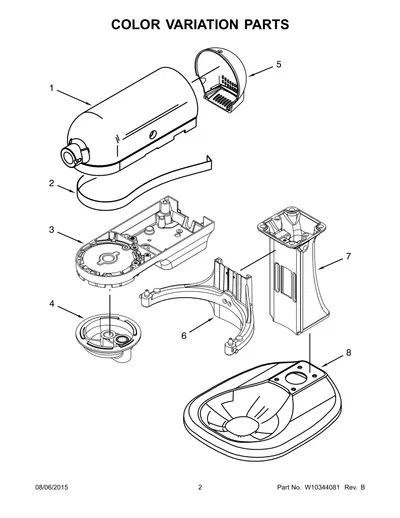 COLOR VARIATION PARTS

1

5

2

3

7

4

6

8

08/06/2015

2

Part No. W10344081 Rev. B