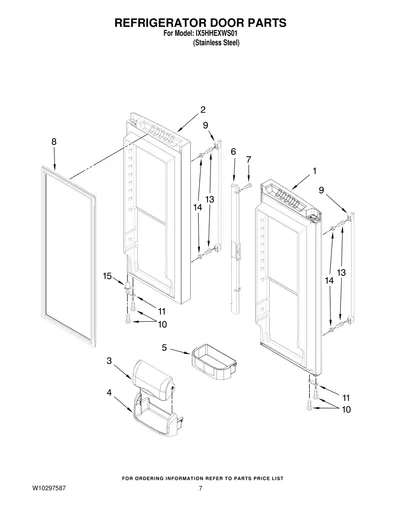 REFRIGERATOR DOOR PARTS
For Model: IX5HHEXWS01
(Stainless Steel)

2
9
8
6
7
1
9
14
13
14
13
15
11
10
5
3
4
11
10

FOR ORDERING INFORMATION REFER TO PARTS PRICE LIST
W10297587
7