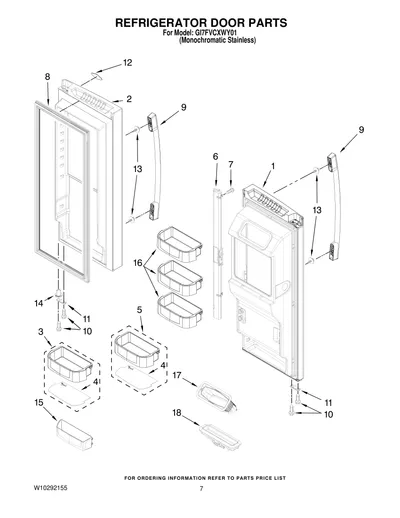 REFRIGERATOR DOOR PARTS
For Model: GI7FVCXWY01
(Monochromatic Stainless)

12
8
2
9
9
6
7
1
13
13
16
14
11
10
5
3
4
4
17
11
10
15
18

FOR ORDERING INFORMATION REFER TO PARTS PRICE LIST

W10292155

7