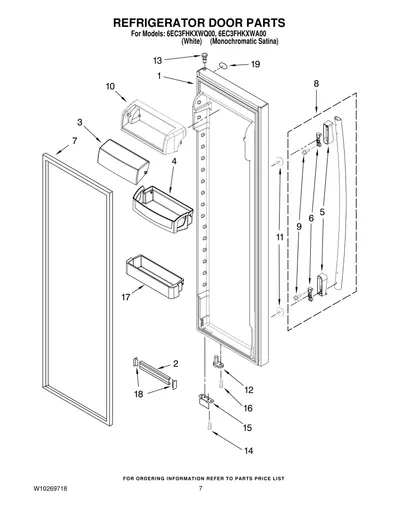 REFRIGERATOR DOOR PARTS
For Models: 6EC3FHKXWQ00, 6EC3FHKXWA00
(White) (Monochromatic Satina)

13
19
1
10
8
3
7
4
9
6
5
11
17
2
18
12
16
15
14

FOR ORDERING INFORMATION REFER TO PARTS PRICE LIST
W10269718
7