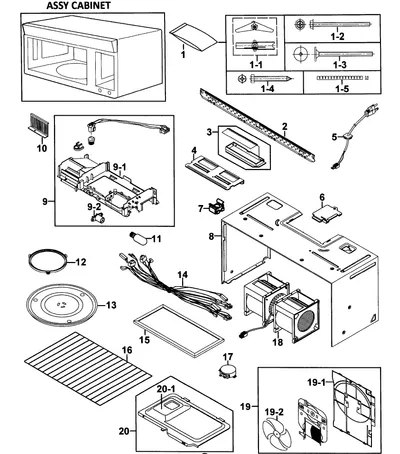 ASSY CABINET

1
1-1
1-2
1-3
1-4
1-5
2
3
4
5
6
7
8
9
9-1
9-2
10
11
12
13
14
15
16
17
18
19
19-1
19-2
20
20-1