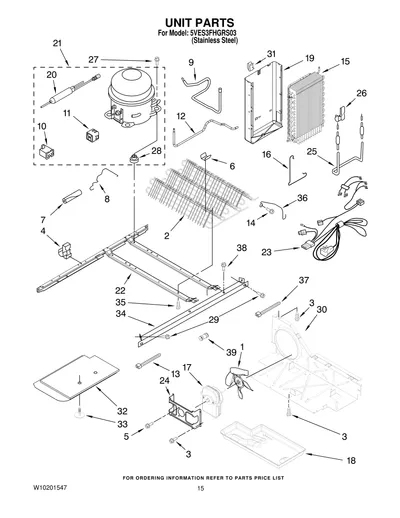 UNIT PARTS
For Model: 5VES3FHGRS03
(Stainless Steel)

21
27
20
11
10
28
9
12
31
19
15
26
16
25
6
8
7
4
2
36
14
23
38
22
35
34
29
37
3
30
39
1
13
17
24
32
33
5
3
3
18

FOR ORDERING INFORMATION REFER TO PARTS PRICE LIST
W10201547
15