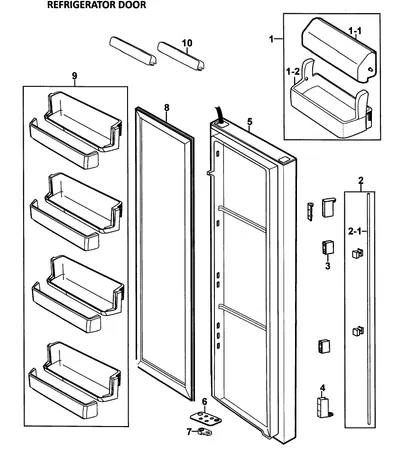 REFRIGERATOR DOOR

10

1

1-1

1-2

9

8

5

2

2-1

3

4

6

7