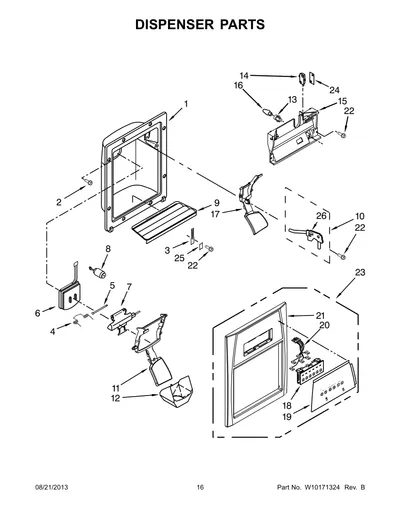 DISPENSER PARTS

14
16
13
24
15
22
1
2
9
17
26
10
22
3
25
22
8
5
7
6
4
11
12
23
21
20
18
19

08/21/2013
16
Part No. W10171324 Rev. B