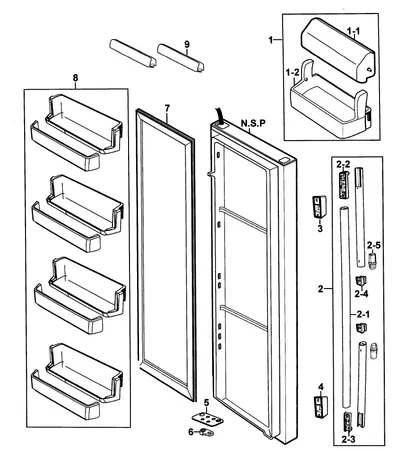 9

1

1-1

1-2

8

7

N.S.P

2-2

3

2-5

2

2-4

2-1

4

5

6

2-3