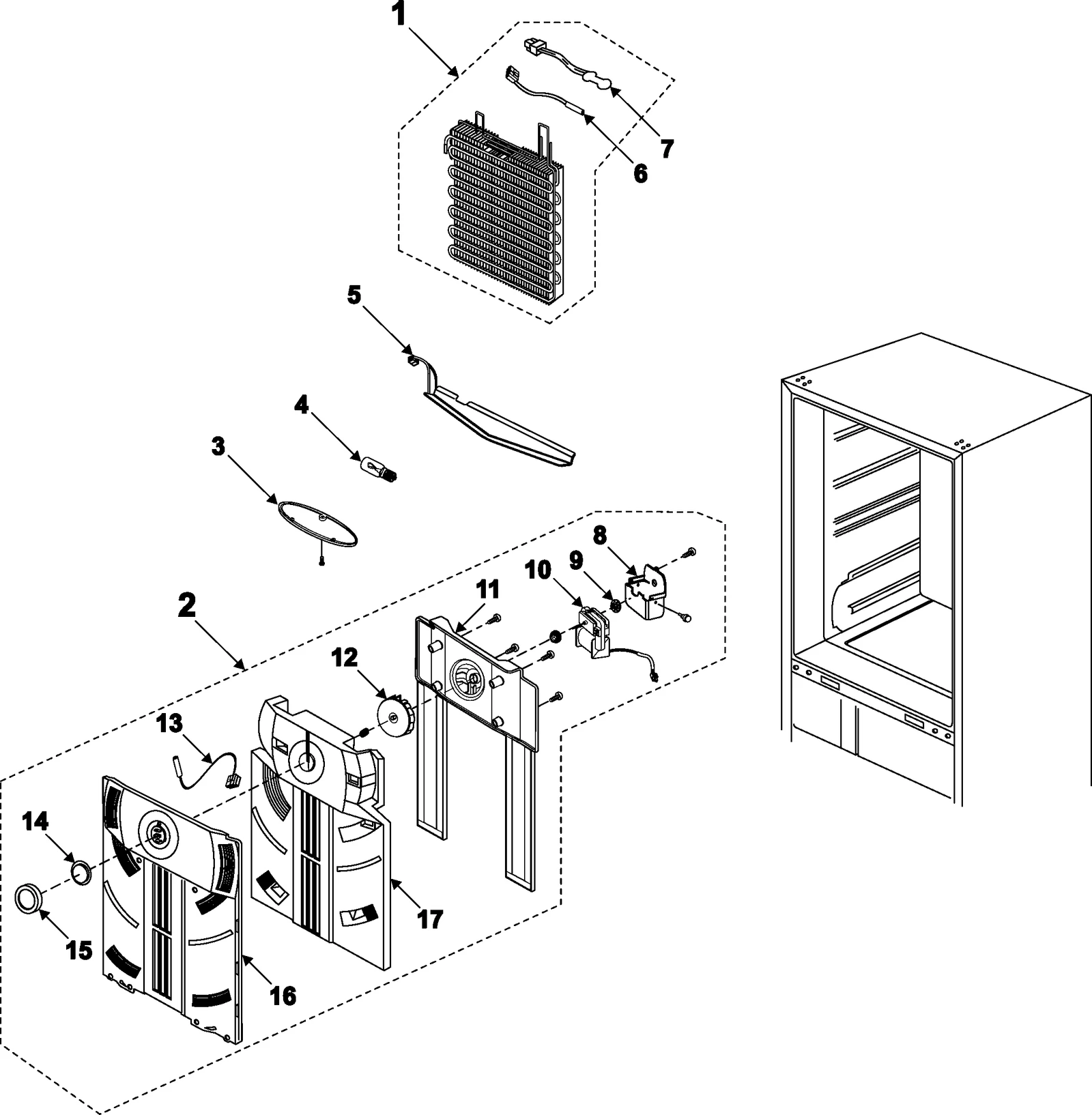 1
7
6
5
4
3
8
9
10
11
2
12
13
14
15
16
17