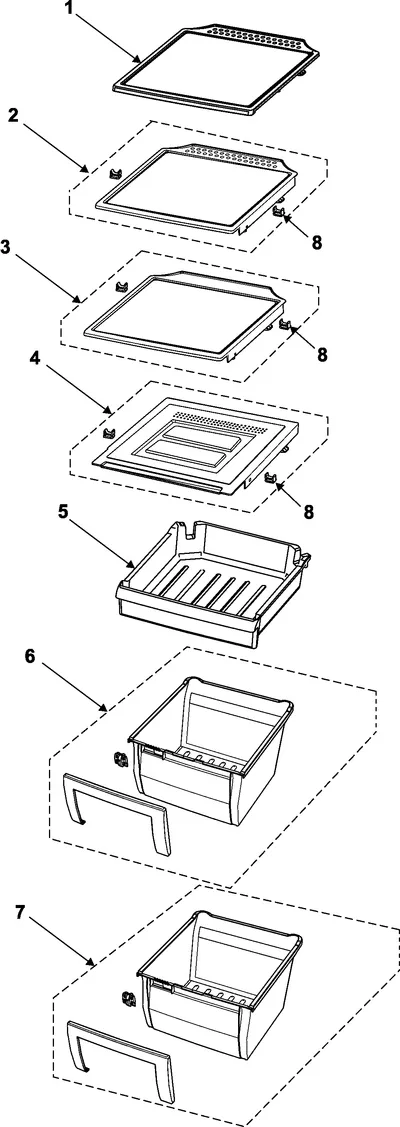 1
2
8
3
8
4
8
5
6
7